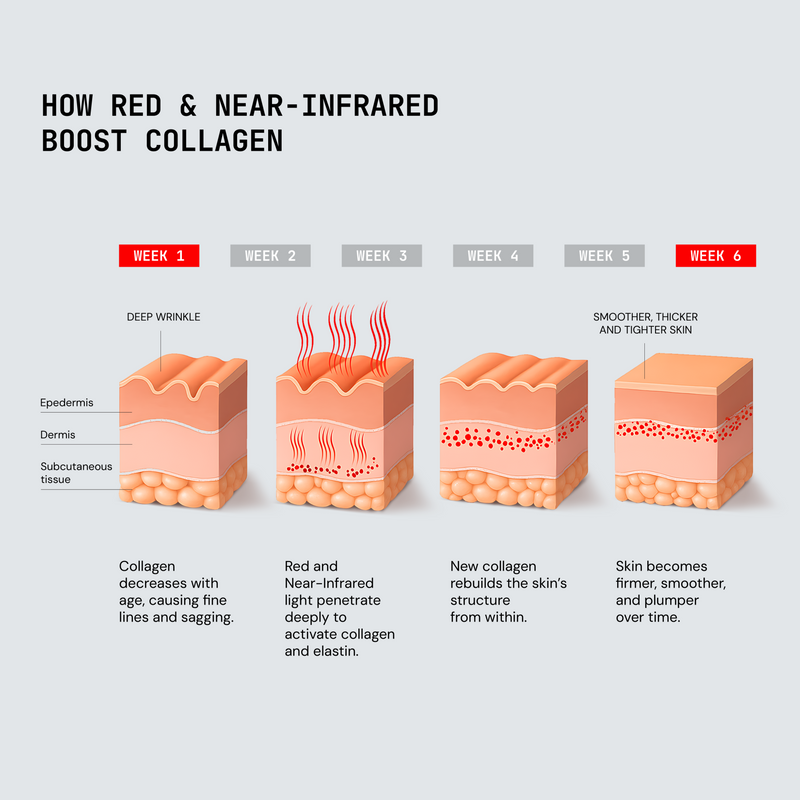 HOW RED & NEAR-INFRARED BOOST COLLAGEN

WEEK 1 WEEK 2 WEEK 3 WEEK 4 WEEK 5 WEEK 6

DEEP WRINKLE

SMOOTHER, THICKER AND TIGHTER SKIN

Epedermis

Dermis

Subcutaneous tissue

Collagen decreases with age, causing fine lines and sagging.

Red and Near-Infrared light penetrate deeply to activate collagen and elastin.

New collagen rebuilds the skin's structure from within.

Skin becomes firmer, smoother, and plumper over time.