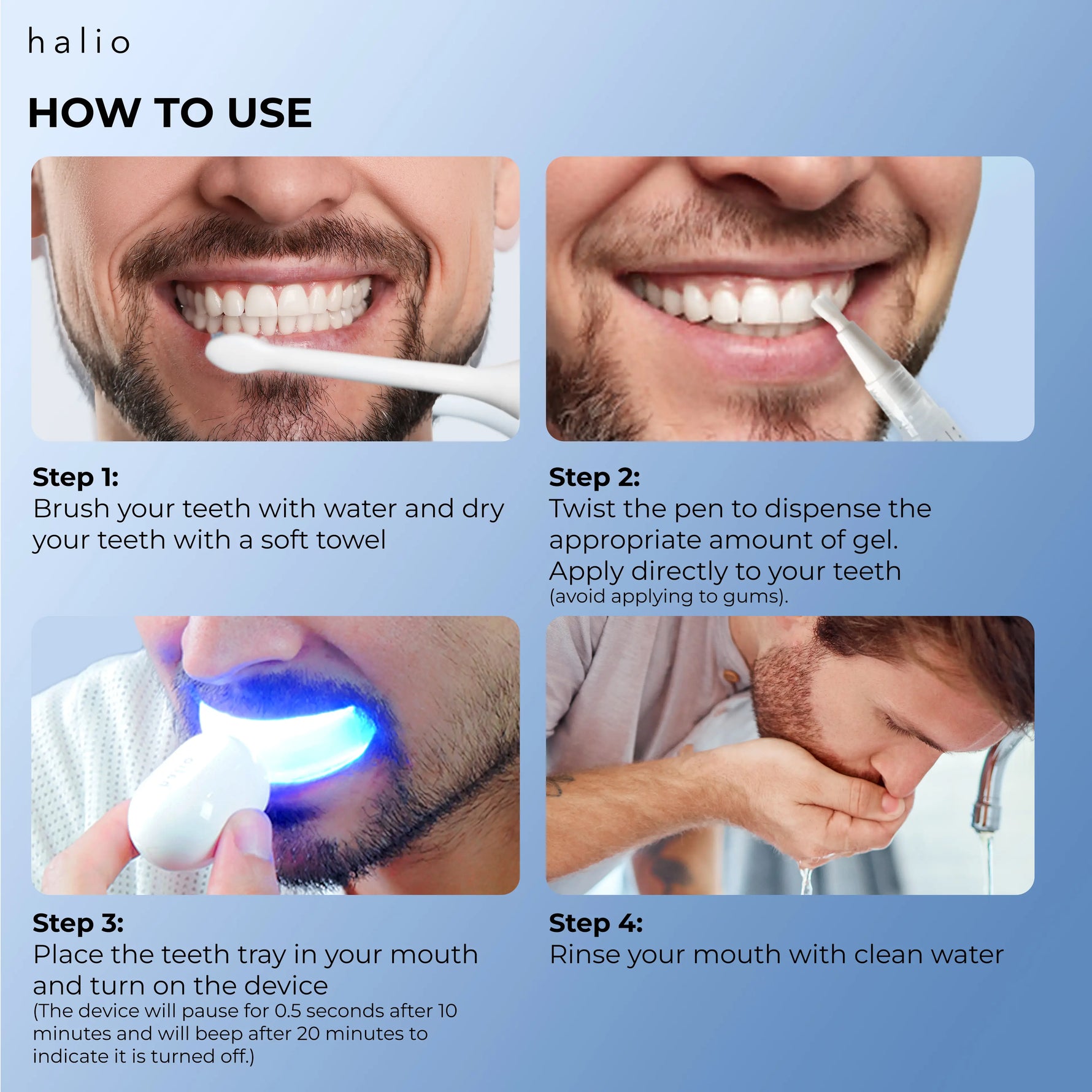 halio

HOW TO USE

Step 1:
Brush your teeth with water and dry your teeth with a soft towel

Step 2:
Twist the pen to dispense the appropriate amount of gel. Apply directly to your teeth (avoid applying to gums).

Step 3:
Place the teeth tray in your mouth and turn on the device
(The device will pause for 0.5 seconds after 10 minutes and will beep after 20 minutes to indicate it is turned off.)

Step 4:
Rinse your mouth with clean water